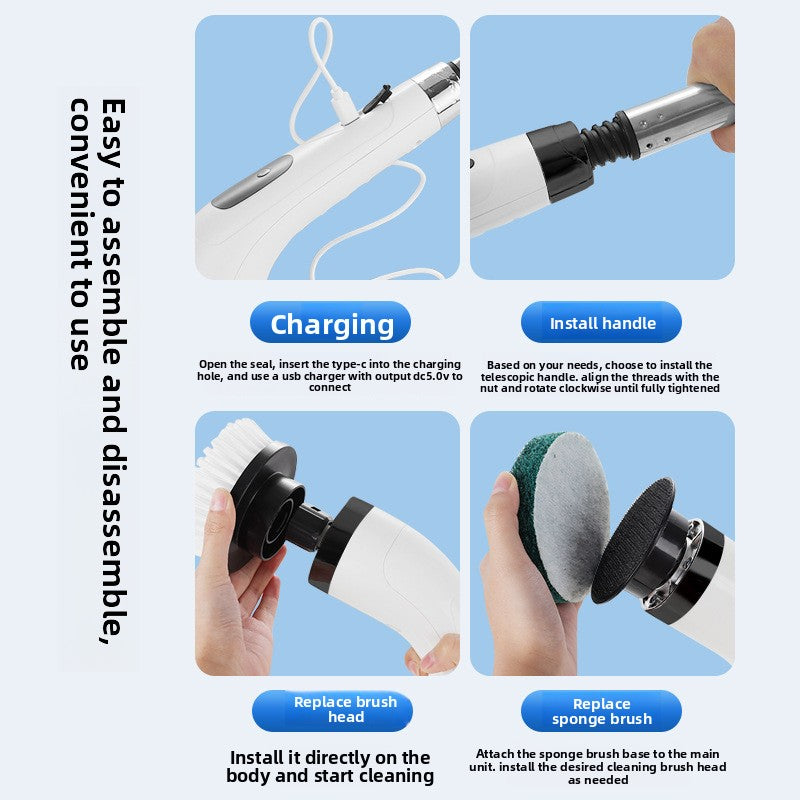 Easy to assemble and disassemble, convenient to use

Charging

Open the seal, insert the type-c into the charging hole, and use a usb charger with output dc5.0v to connect

Install handle

Based on your needs, choose to install the telescopic handle. align the threads with the nut and rotate clockwise until fully tightened

Replace brush head

Install it directly on the body and start cleaning

Replace sponge brush

Attach the sponge brush base to the main unit. install the desired cleaning brush head as needed